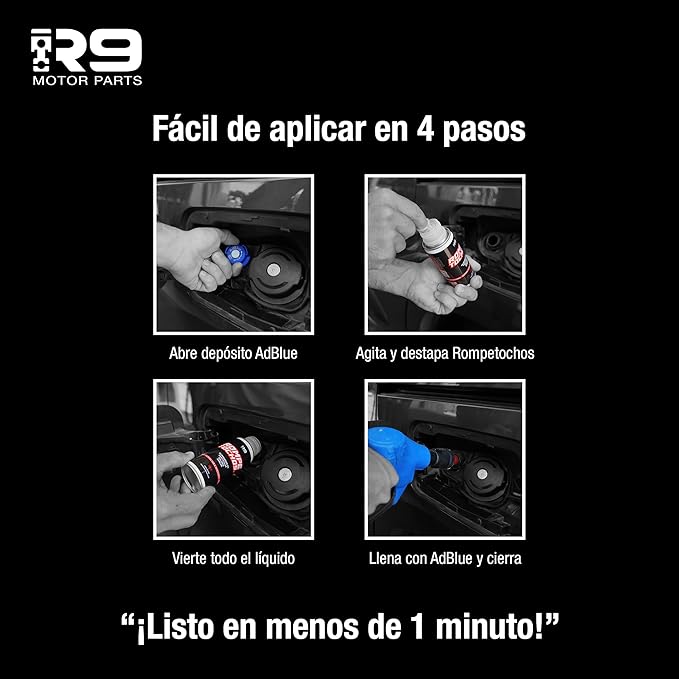 R9
MOTOR PARTS

Fácil de aplicar en 4 pasos

Abre depósito AdBlue

Agita y destapa Rompetochos

Vierte todo el líquido

Llena con AdBlue y cierra

“¡Listo en menos de 1 minuto!”